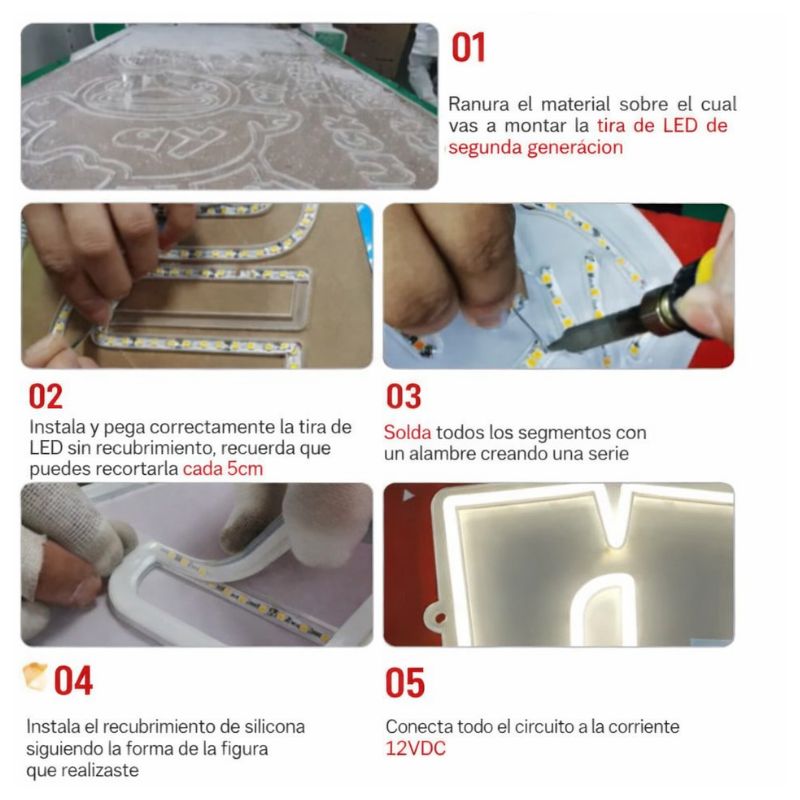 01

Ranura el material sobre el cual vas a montar la tira de LED de segunda generácion

02

Instala y pega correctamente la tira de LED sin recubrimiento, recuerda que puedes recortarla cada 5cm

03

Solda todos los segmentos con un alambre creando una serie

04

Instala el recubrimiento de silicona siguiendo la forma de la figura que realizaste

05

Conecta todo el circuito a la corriente 12VDC