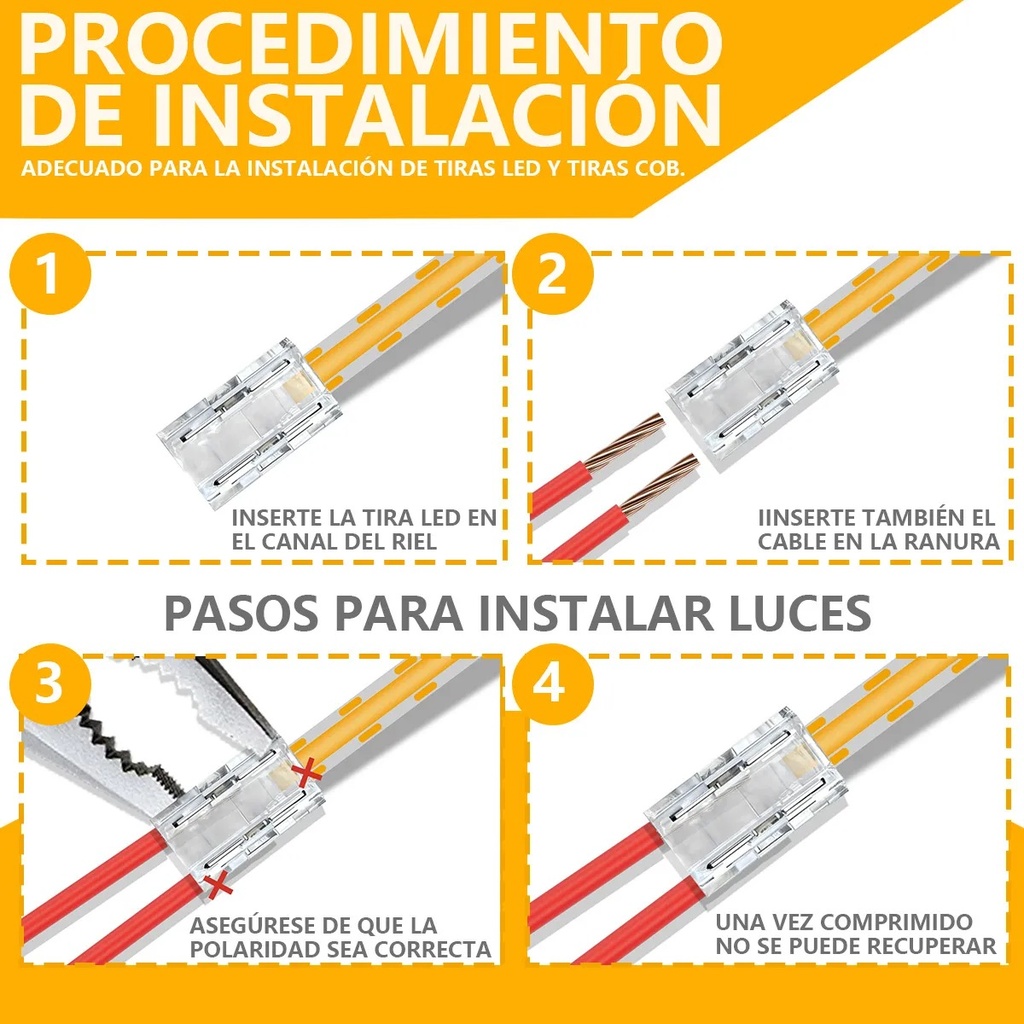 PROCEDIMIENTO DE INSTALACIÓN

ADECUADO PARA LA INSTALACIÓN DE TIRAS LED Y TIRAS COB.

1

INSERTE LA TIRA LED EN EL CANAL DEL RIEL

2

IINSERTE TAMBIÉN EL CABLE EN LA RANURA

PASOS PARA INSTALAR LUCES

3

ASEGÚRESE DE QUE LA POLARIDAD SEA CORRECTA

4

UNA VEZ COMPRIMIDO NO SE PUEDE RECUPERAR