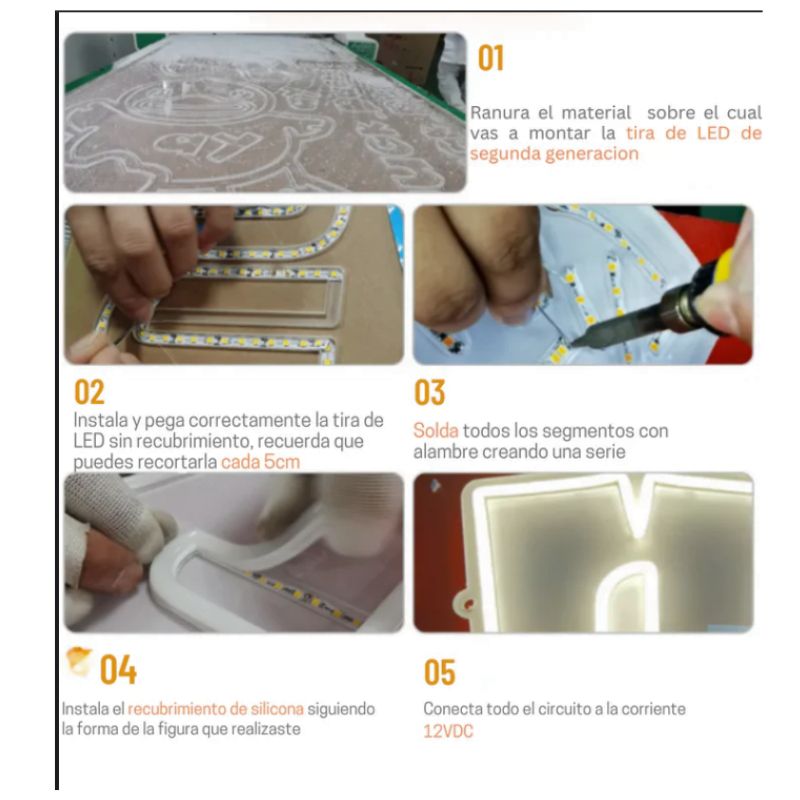 01

Ranura el material sobre el cual vas a montar la tira de LED de segunda generacion

02

Instala y pega correctamente la tira de LED sin recubrimiento, recuerda que puedes recortarla cada 5cm

03

Solda todos los segmentos con alambre creando una serie

04

Instala el recubrimiento de silicona siguiendo la forma de la figura que realizaste

05

Conecta todo el circuito a la corriente 12VDC